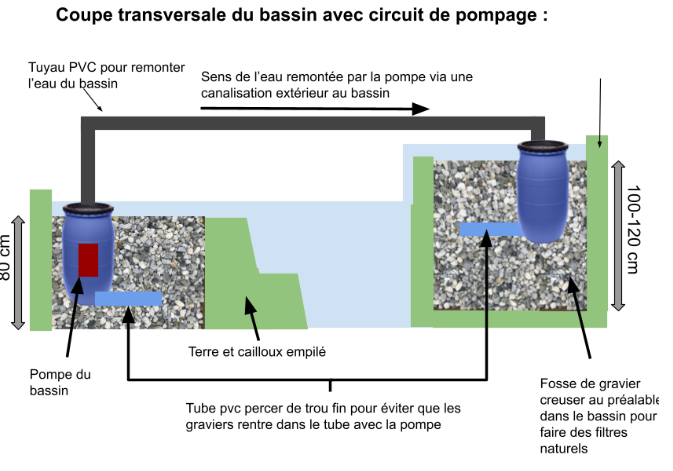 Coupe transversale du bassin avec circuit de pompage :

Tuyau PVC pour remonter l'eau du bassin

Sens de l'eau remontée par la pompe via une canalisation extérieur au bassin

80 cm

100-120 cm

Terre et cailloux empilé

Pompe du bassin

Tube pvc percer de trou fin pour éviter que les graviers rentre dans le tube avec la pompe

Fosse de gravier creuser au préalable dans le bassin pour faire des filtres naturels