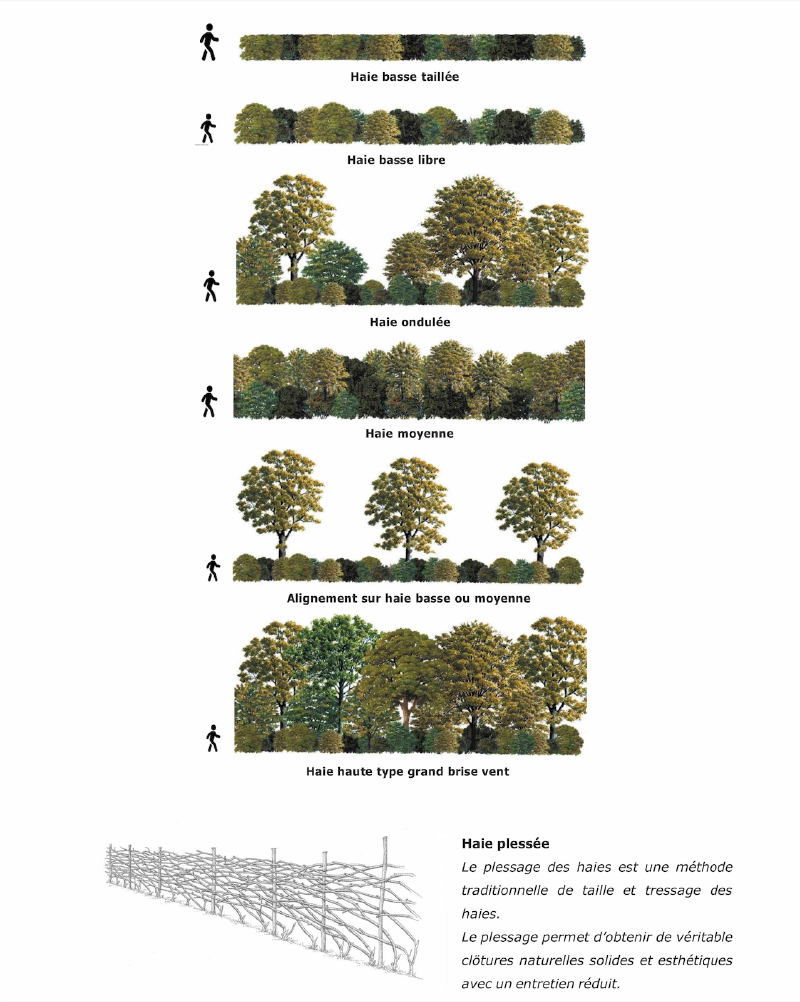 Haie basse taillée

Haie basse libre

Haie ondulée

Haie moyenne

Alignement sur haie basse ou moyenne

Haie haute type grand brise vent

Haie plessée

Le plessage des haies est une méthode traditionnelle de taille et tressage des haies.

Le plessage permet d'obtenir de véritable clôtures naturelles solides et esthétiques avec un entretien réduit.